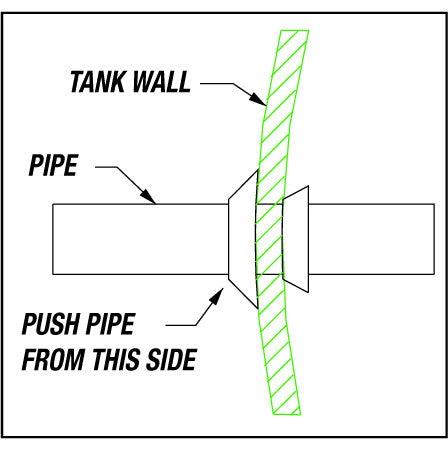 TANK WALL

PIPE

PUSH PIPE
FROM THIS SIDE